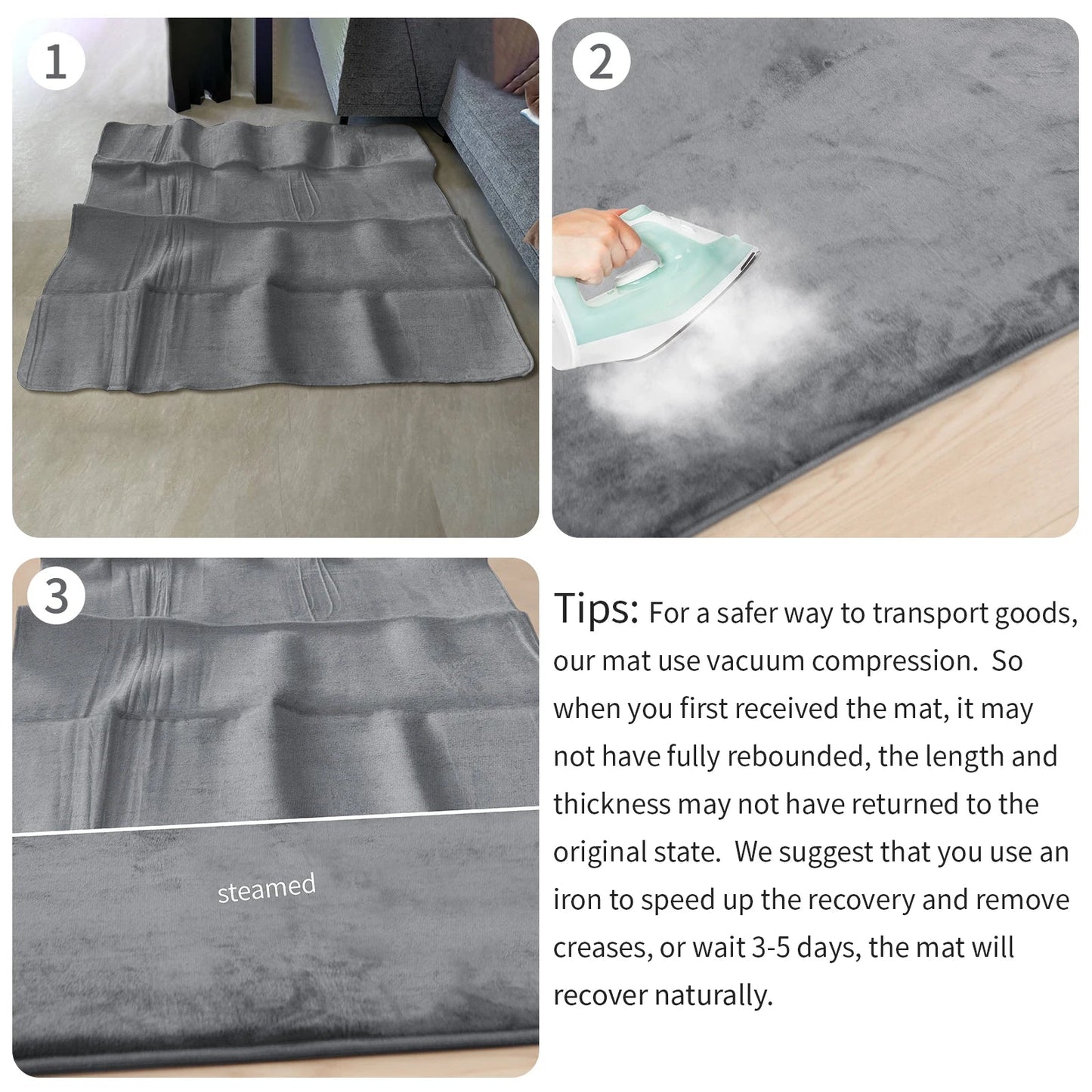 1

2

3

steamed

Tips: For a safer way to transport goods, our mat use vacuum compression. So when you first received the mat, it may not have fully rebounded, the length and thickness may not have returned to the original state. We suggest that you use an iron to speed up the recovery and remove creases, or wait 3-5 days, the mat will recover naturally.