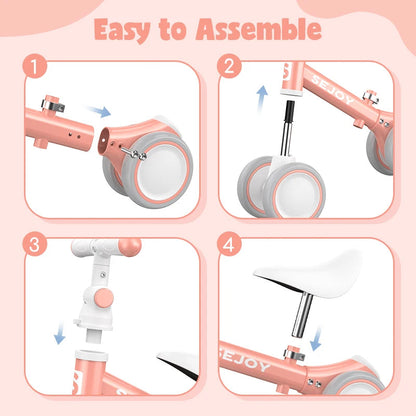 Easy to Assemble

1

2

S

SEJOY

3

S

4

SEJOY