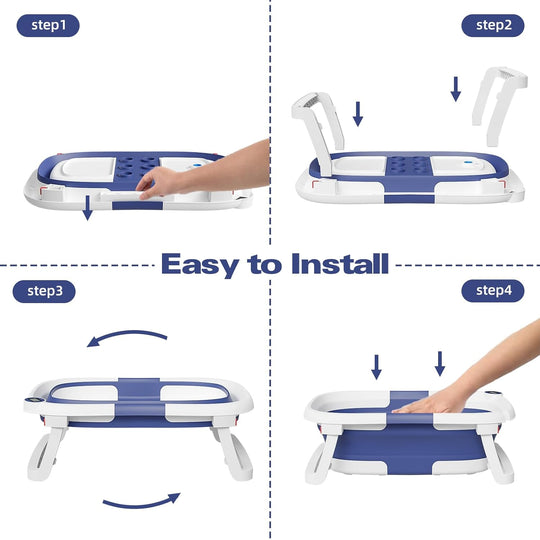 step1

step2

Easy to Install

step3

step4